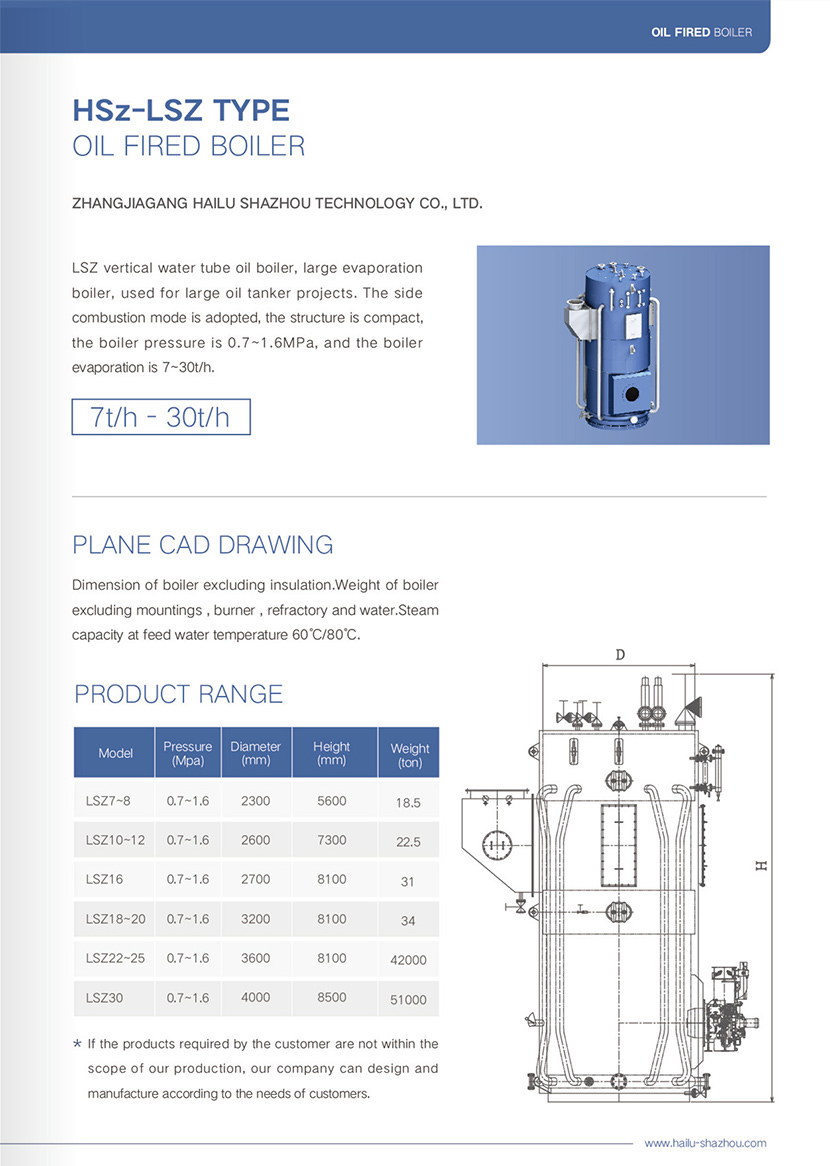 OIL FIRED BOILER

HSz-LSZ TYPE
OIL FIRED BOILER

ZHANGJIAGANG HAILU SHAZHOU TECHNOLOGY CO., LTD.

LSZ vertical water tube oil boiler, large evaporation boiler, used for large oil tanker projects. The side combustion mode is adopted, the structure is compact, the boiler pressure is 0.7~1.6MPa, and the boiler evaporation is 7~30t/h.

7t/h - 30t/h

PLANE CAD DRAWING

Dimension of boiler excluding insulation.Weight of boiler excluding mountings , burner , refractory and water.Steam capacity at feed water temperature 60℃/80℃.

PRODUCT RANGE

| Model | Pressure (Mpa) | Diameter (mm) | Height (mm) | Weight (ton) |
|---|---|---|---|---|
| LSZ7~8 | 0.7~1.6 | 2300 | 5600 | 18.5 |
| LSZ10~12 | 0.7~1.6 | 2600 | 7300 | 22.5 |
| LSZ16 | 0.7~1.6 | 2700 | 8100 | 31 |
| LSZ18~20 | 0.7~1.6 | 3200 | 8100 | 34 |
| LSZ22~25 | 0.7~1.6 | 3600 | 8100 | 42000 |
| LSZ30 | 0.7~1.6 | 4000 | 8500 | 51000 |

* If the products required by the customer are not within the scope of our production, our company can design and manufacture according to the needs of customers.

D

H

www.hailu-shazhou.com